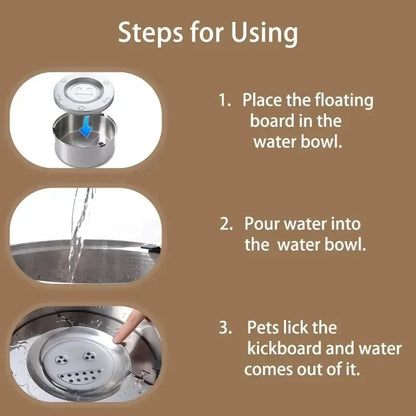 Steps for Using

1. Place the floating board in the water bowl.

2. Pour water into the  water bowl.

3. Pets lick the kickboard and water comes out of it.