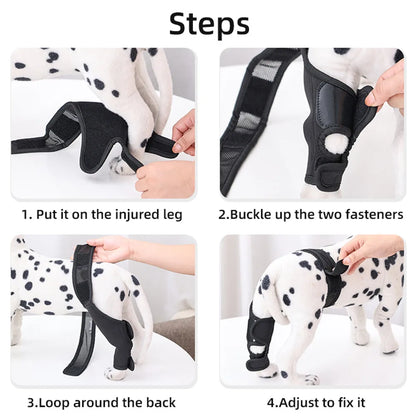 Steps

1. Put it on the injured leg

2.Buckle up the two fasteners

3.Loop around the back

4.Adjust to fix it