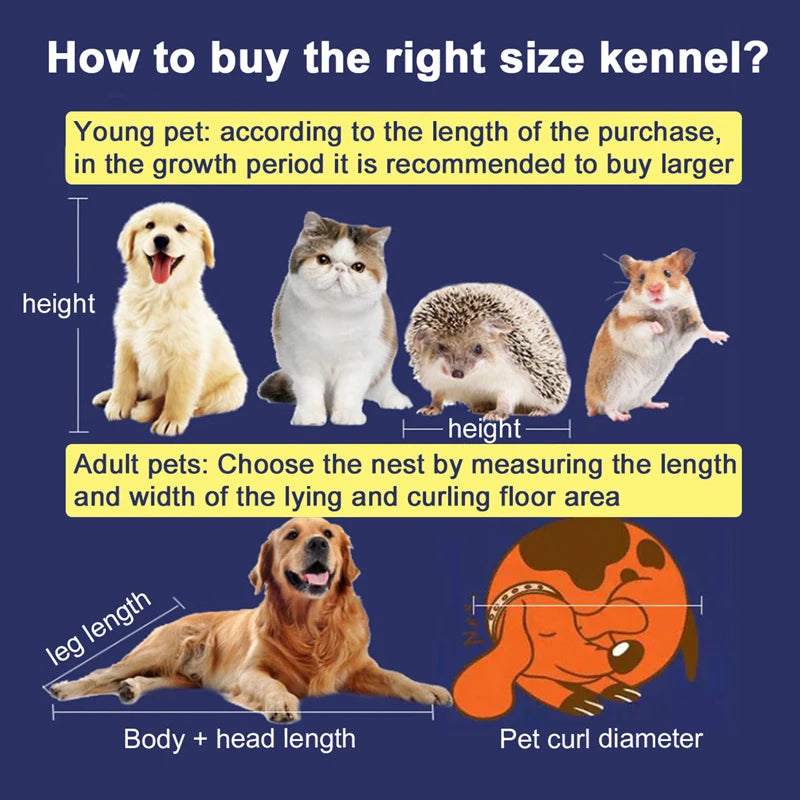 How to buy the right size kennel?

Young pet: according to the length of the purchase, in the growth period it is recommended to buy larger

height

height

Adult pets: Choose the nest by measuring the length and width of the lying and curling floor area

leg length

Body + head length

Pet curl diameter