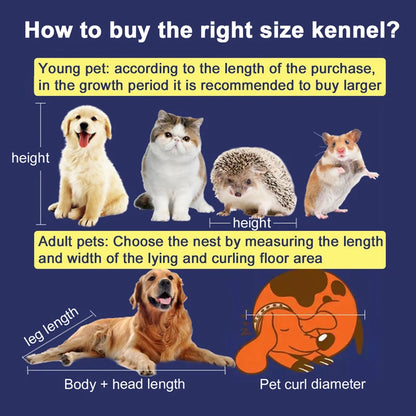 How to buy the right size kennel?

Young pet: according to the length of the purchase, in the growth period it is recommended to buy larger

height

height

Adult pets: Choose the nest by measuring the length and width of the lying and curling floor area

leg length

Body + head length

Pet curl diameter