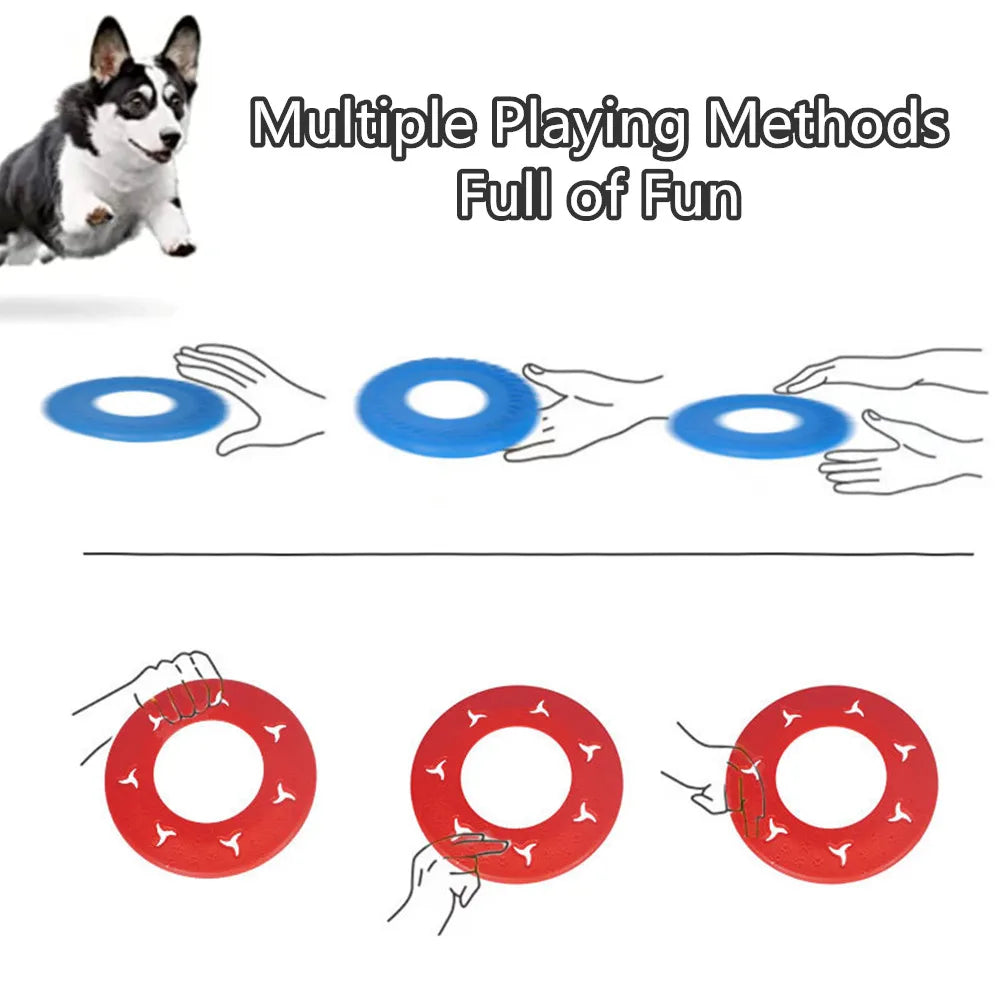 Multiple Playing Methods
Full of Fun