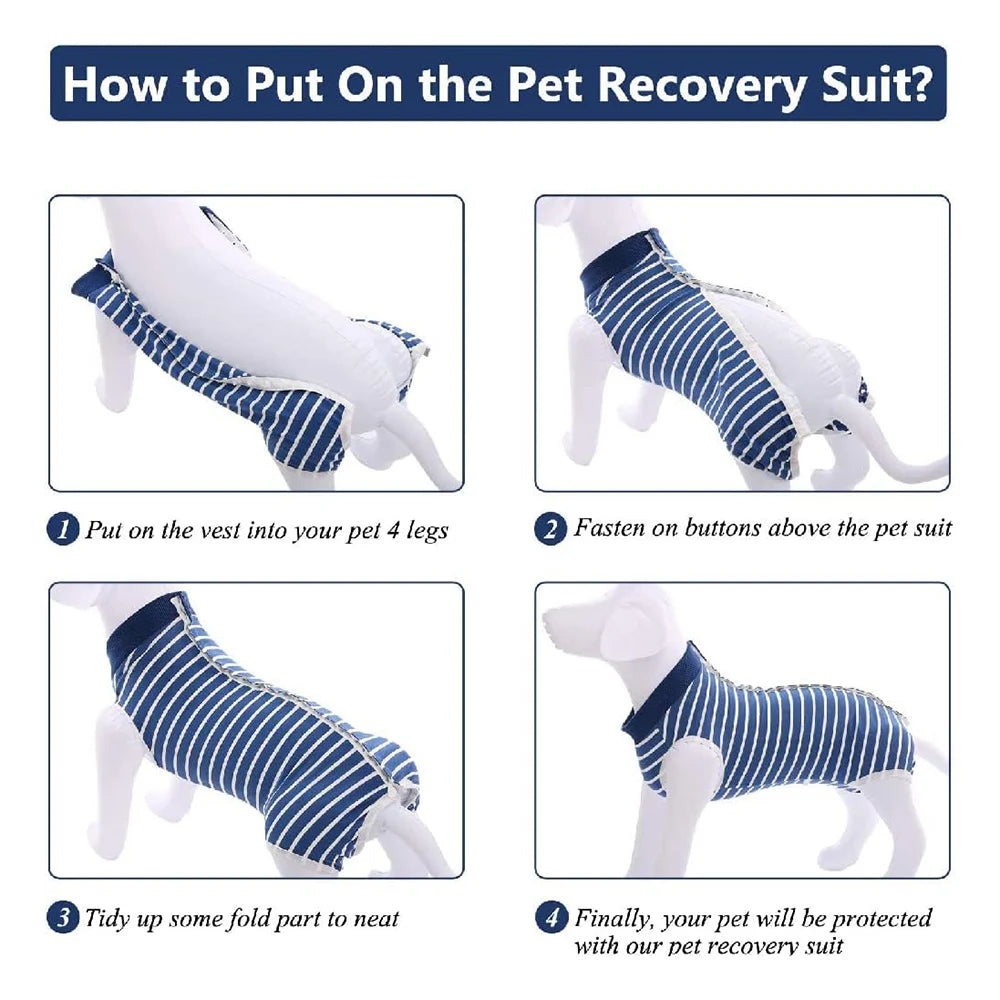 How to Put On the Pet Recovery Suit?

1 Put on the vest into your pet 4 legs

2 Fasten on buttons above the pet suit

3 Tidy up some fold part to neat

4 Finally, your pet will be protected with our pet recovery suit