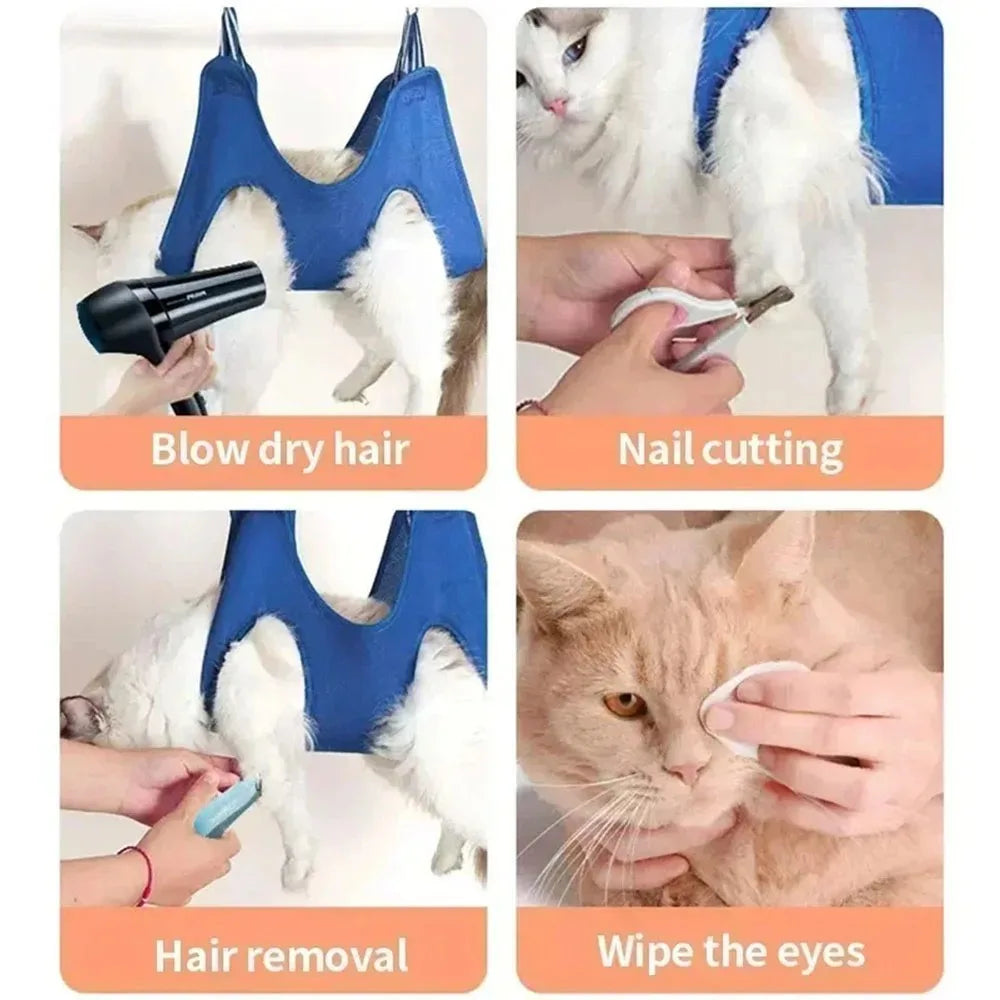 Blow dry hair

Nail cutting

Hair removal

Wipe the eyes