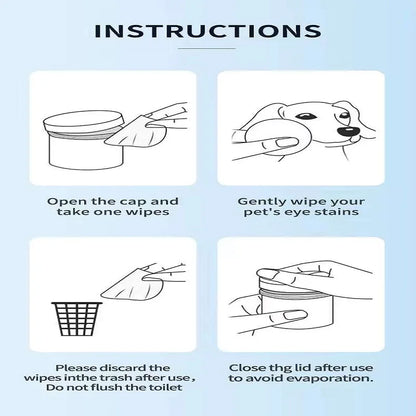 INSTRUCTIONS

Open the cap and take one wipes

Gently wipe your pet's eye stains

Please discard the wipes inthe trash after use, Do not flush the toilet

Close thg lid after use to avoid evaporation.