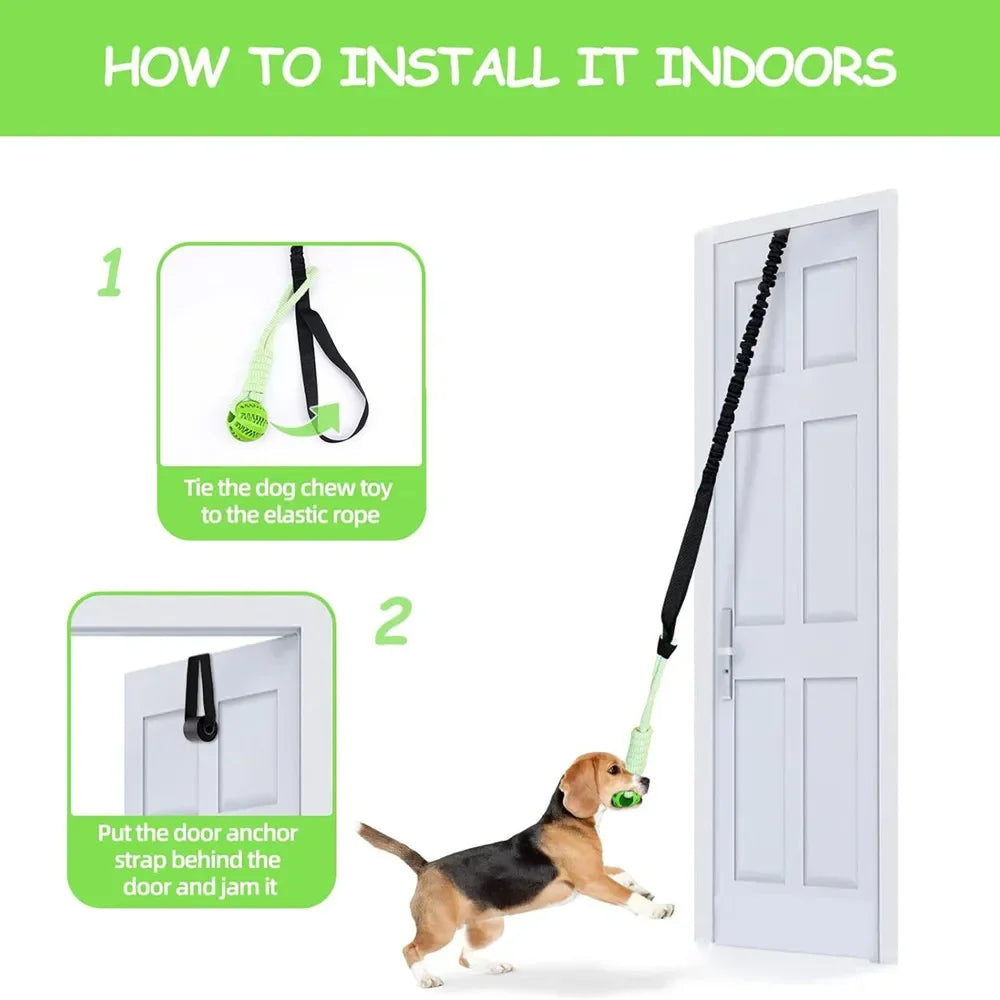 HOW TO INSTALL IT INDOORS

1

Tie the dog chew toy to the elastic rope

2

Put the door anchor strap behind the door and jam it