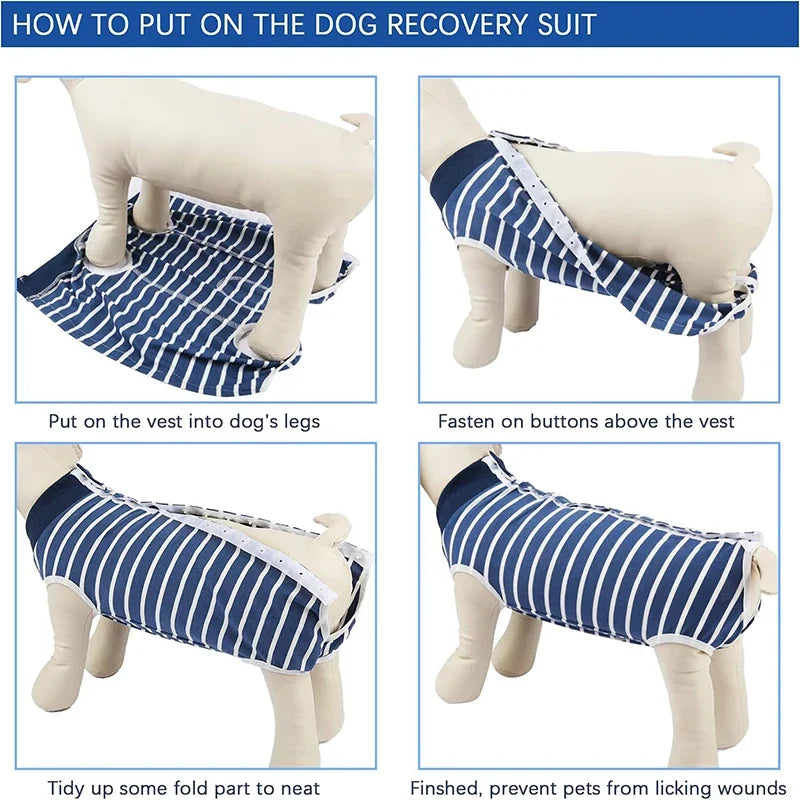 HOW TO PUT ON THE DOG RECOVERY SUIT

Put on the vest into dog's legs

Fasten on buttons above the vest

Tidy up some fold part to neat

Finshed, prevent pets from licking wounds