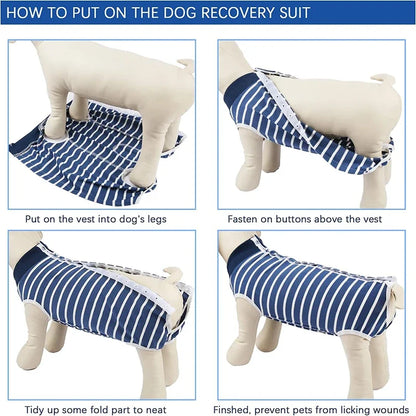 HOW TO PUT ON THE DOG RECOVERY SUIT

Put on the vest into dog's legs

Fasten on buttons above the vest

Tidy up some fold part to neat

Finshed, prevent pets from licking wounds