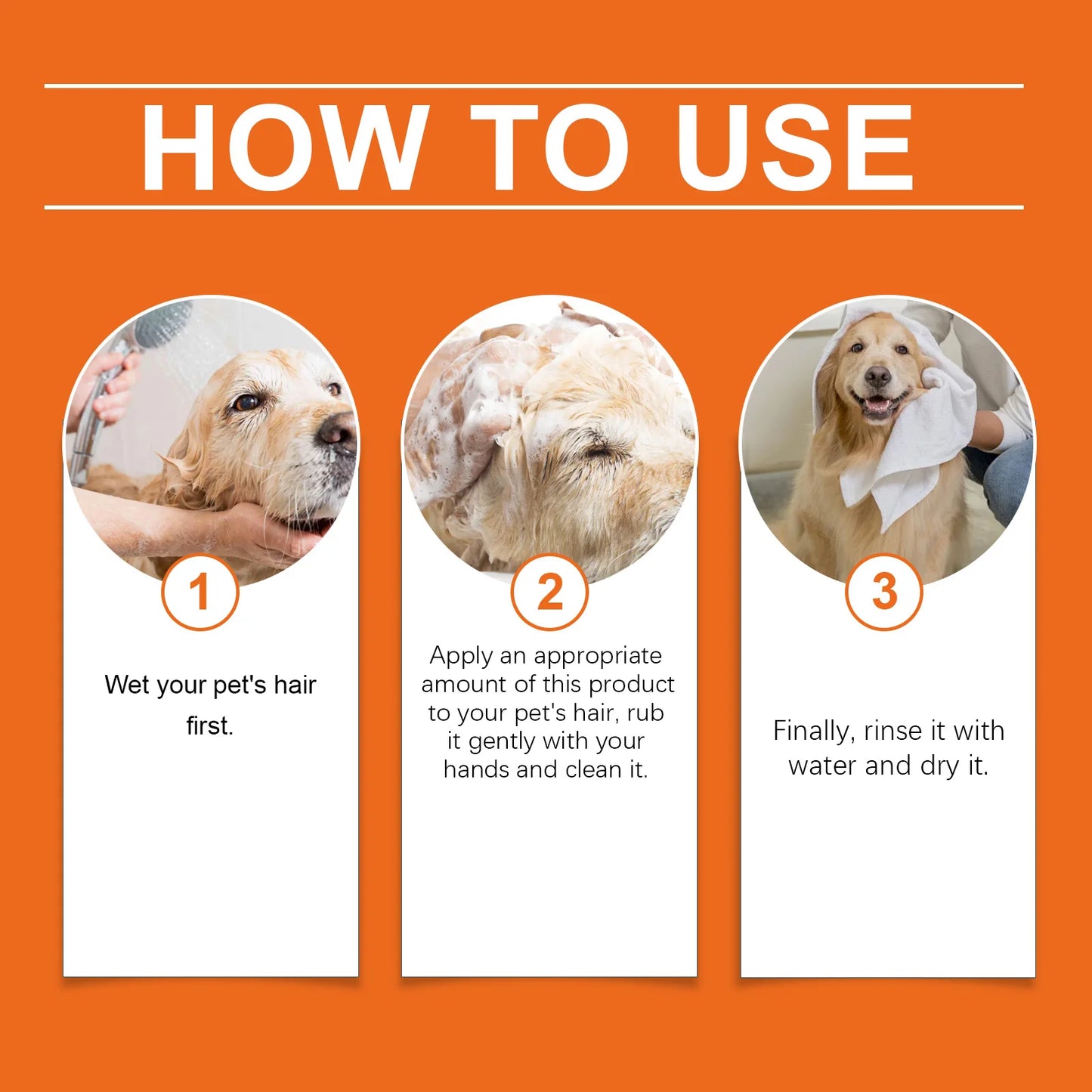 HOW TO USE

1

Wet your pet's hair first.

2

Apply an appropriate amount of this product to your pet's hair, rub it gently with your hands and clean it.

3

Finally, rinse it with water and dry it.