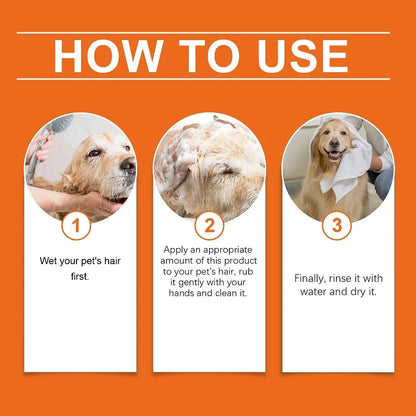 HOW TO USE

1

Wet your pet's hair first.

2

Apply an appropriate amount of this product to your pet's hair, rub it gently with your hands and clean it.

3

Finally, rinse it with water and dry it.