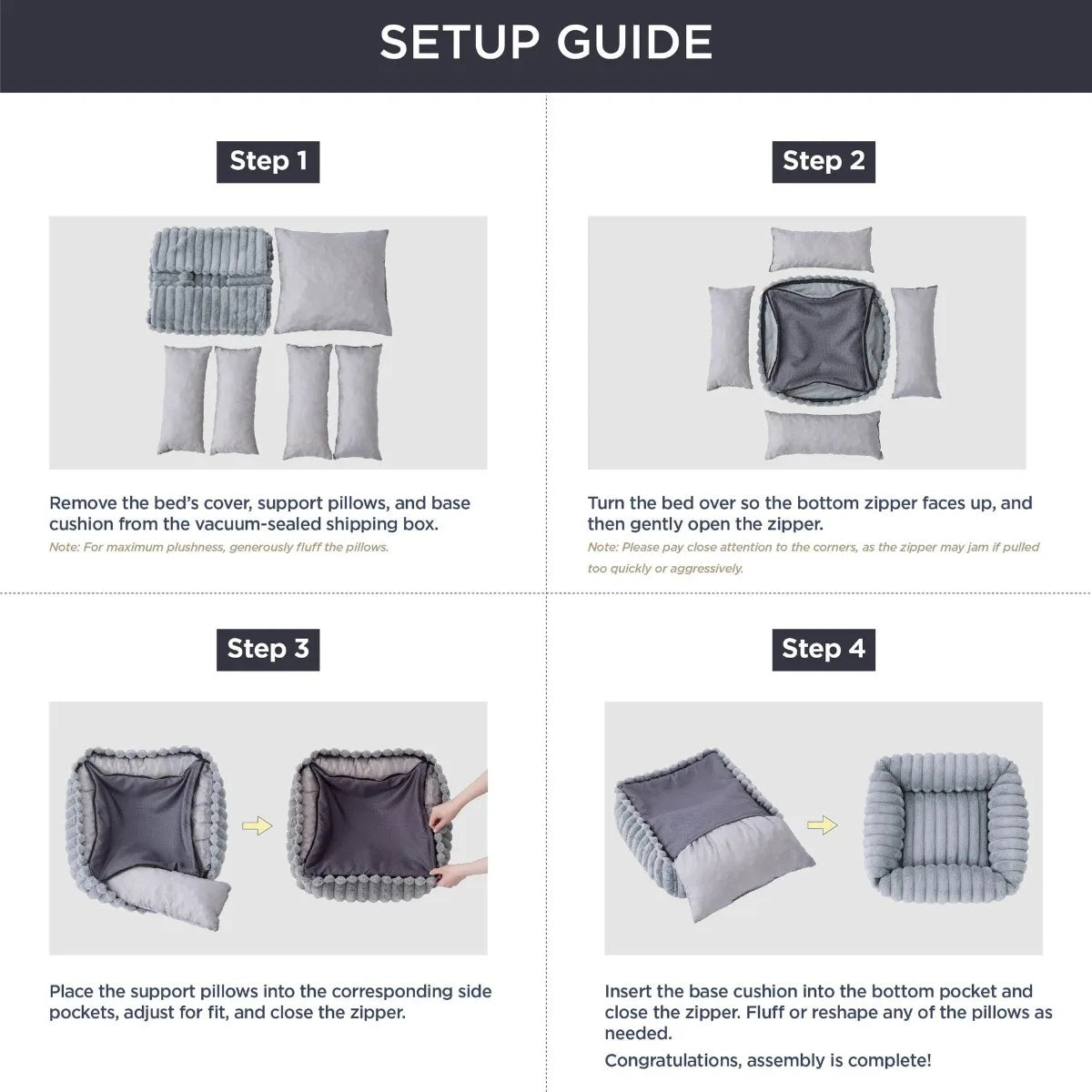 SETUP GUIDE

Step 1

Remove the bed's cover, support pillows, and base cushion from the vacuum-sealed shipping box.

Note: For maximum plushness, generously fluff the pillows.

Step 2

Turn the bed over so the bottom zipper faces up, and then gently open the zipper.

Note: Please pay close attention to the corners, as the zipper may jam if pulled too quickly or aggressively.

Step 3

Place the support pillows into the corresponding side pockets, adjust for fit, and close the zipper.

Step 4

Insert the base cushion into the bottom pocket and close the zipper. Fluff or reshape any of the pillows as needed.

Congratulations, assembly is complete!