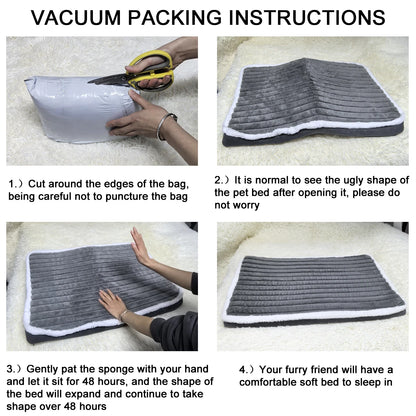 VACUUM PACKING INSTRUCTIONS

1.）Cut around the edges of the bag, being careful not to puncture the bag

2.）It is normal to see the ugly shape of the pet bed after opening it, please do not worry

3.）Gently pat the sponge with your hand and let it sit for 48 hours, and the shape of the bed will expand and continue to take shape over 48 hours

4.）Your furry friend will have a comfortable soft bed to sleep in