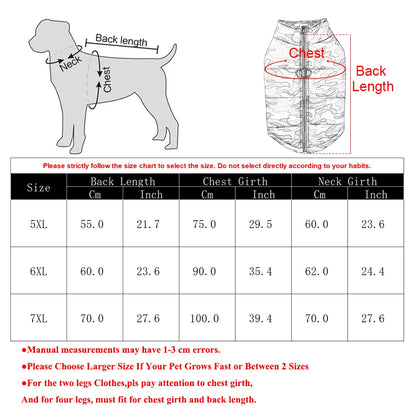 Back length

Neck

Chest

Chest

Back Length

Please strictly follow the size chart to select the size. Do not select directly according to your habits.

| Size | Back Length Cm | Back Length Inch | Chest Girth Cm | Chest Girth Inch | Neck Girth Cm | Neck Girth Inch |
|---|---|---|---|---|---|---|
| 5XL | 55.0 | 21.7 | 75.0 | 29.5 | 60.0 | 23.6 |
| 6XL | 60.0 | 23.6 | 90.0 | 35.4 | 62.0 | 24.4 |
| 7XL | 70.0 | 27.6 | 100.0 | 39.4 | 70.0 | 27.6 |

●Manual measurements may have 1-3 cm errors.

●Please Choose Larger Size If Your Pet Grows Fast or Between 2 Sizes

●For the two legs Clothes,pls pay attention to chest girth,

And for four legs, must fit for chest girth and back length.