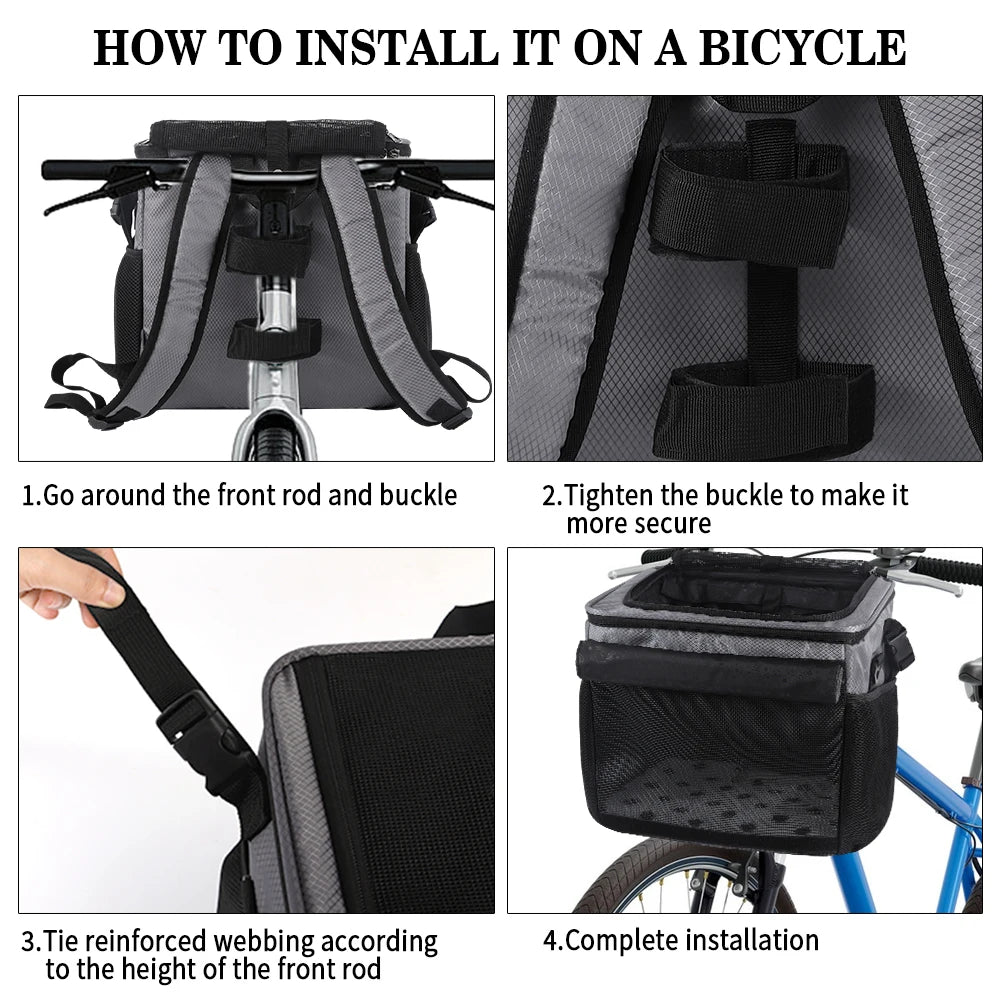 HOW TO INSTALL IT ON A BICYCLE

1.Go around the front rod and buckle

2.Tighten the buckle to make it more secure

3.Tie reinforced webbing according to the height of the front rod

4.Complete installation