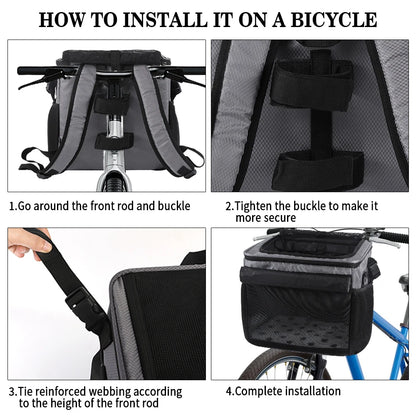 HOW TO INSTALL IT ON A BICYCLE

1.Go around the front rod and buckle

2.Tighten the buckle to make it more secure

3.Tie reinforced webbing according to the height of the front rod

4.Complete installation