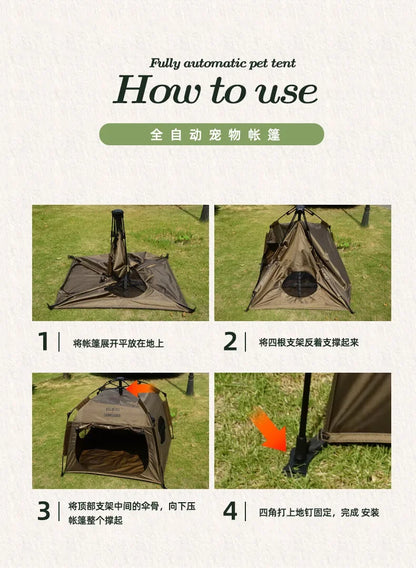 Fully automatic pet tent
How to use
全自动宠物帐篷

1 | 将帐篷展开平放在地上

2 | 将四根支架反着支撑起来

3 | 将顶部支架中间的伞骨，向下压帐篷整个撑起

4 | 四角打上地钉固定，完成 安装