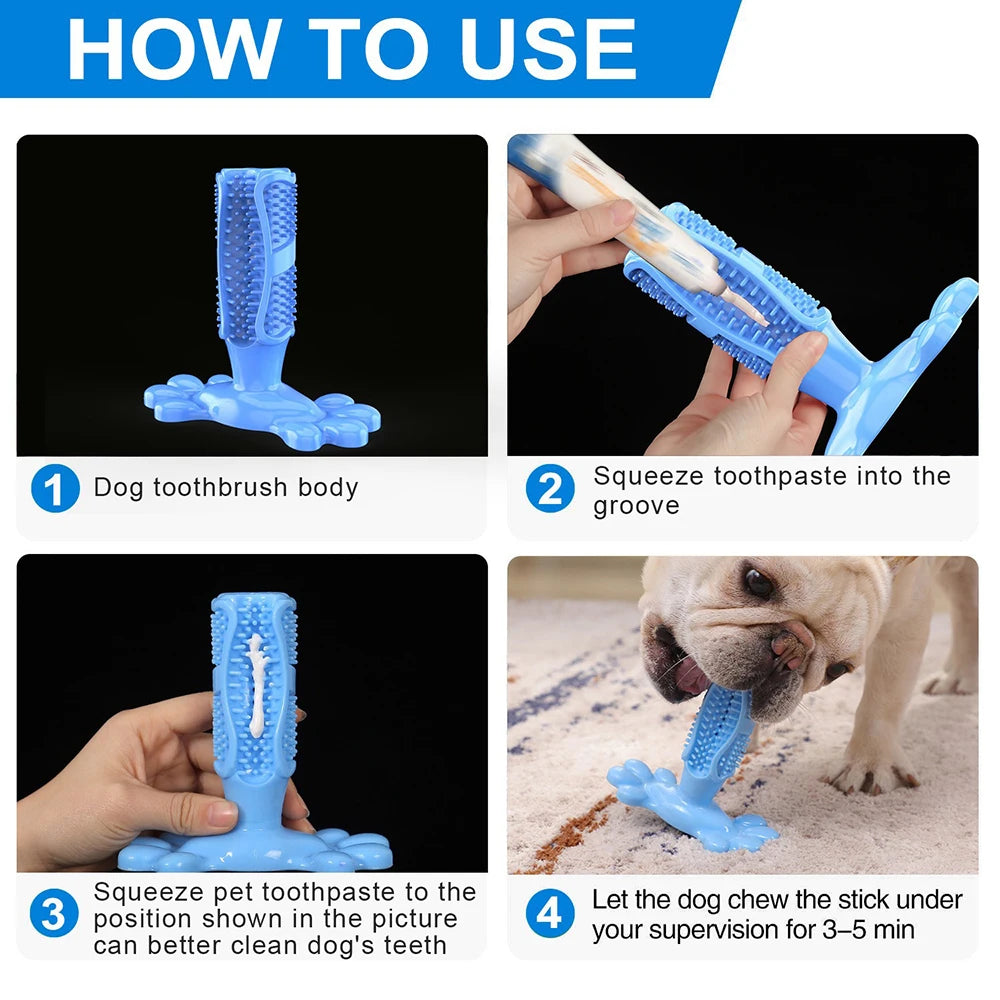 HOW TO USE

1 Dog toothbrush body

2 Squeeze toothpaste into the groove

3 Squeeze pet toothpaste to the position shown in the picture can better clean dog's teeth

4 Let the dog chew the stick under your supervision for 3–5 min